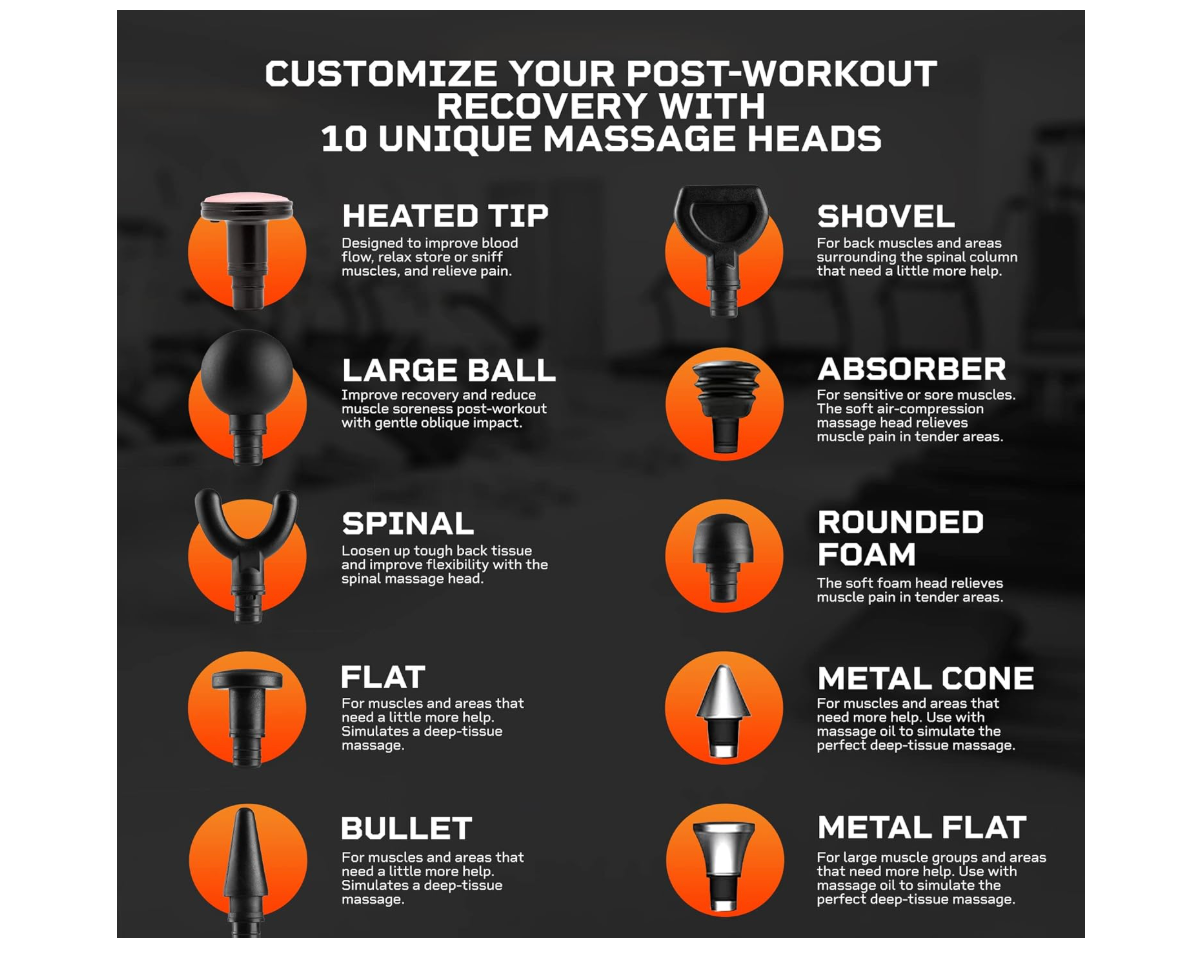 CUSTOMIZE YOUR POST-WORKOUT RECOVERY WITH 10 UNIQUE MASSAGE HEADS

HEATED TIP
Designed to improve blood flow, relax store or sniff muscles, and relieve pain.

LARGE BALL
Improve recovery and reduce muscle soreness post-workout with gentle oblique impact.

SPINAL
Loosen up tough back tissue and improve flexibility with the spinal massage head.

FLAT
For muscles and areas that need a little more help. Simulates a deep-tissue massage.

BULLET
For muscles and areas that need a little more help. Simulates a deep-tissue massage.

SHOVEL
For back muscles and areas surrounding the spinal column that need a little more help.

ABSORBER
For sensitive or sore muscles. The soft air-compression massage head relieves muscle pain in tender areas.

ROUNDED FOAM
The soft foam head relieves muscle pain in tender areas.

METAL CONE
For muscles and areas that need more help. Use with massage oil to simulate the perfect deep-tissue massage.

METAL FLAT
For large muscle groups and areas that need more help. Use with massage oil to simulate the perfect deep-tissue massage.