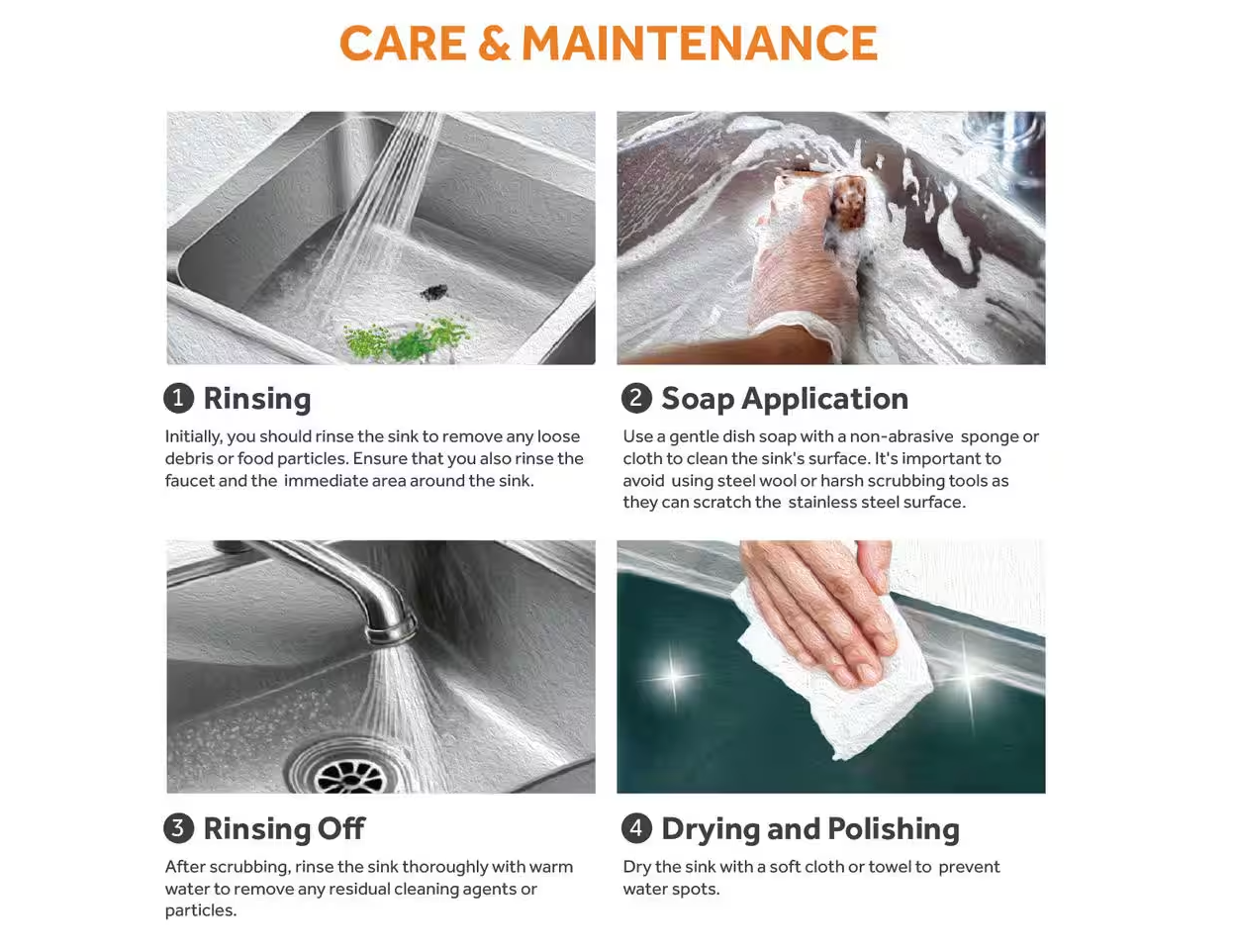 CARE & MAINTENANCE

1 Rinsing

Initially, you should rinse the sink to remove any loose debris or food particles. Ensure that you also rinse the faucet and the immediate area around the sink.

2 Soap Application

Use a gentle dish soap with a non-abrasive sponge or cloth to clean the sink's surface. It's important to avoid using steel wool or harsh scrubbing tools as they can scratch the stainless steel surface.

3 Rinsing Off

After scrubbing, rinse the sink thoroughly with warm water to remove any residual cleaning agents or particles.

4 Drying and Polishing

Dry the sink with a soft cloth or towel to prevent water spots.